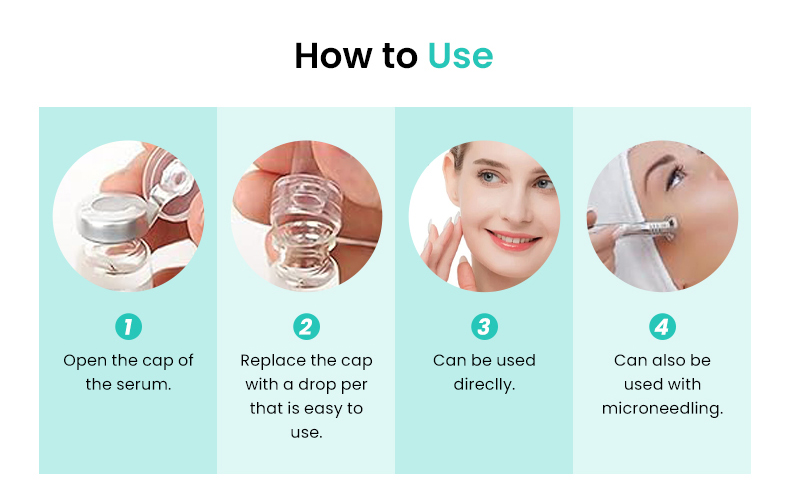 How to Use

1
Open the cap of the serum.

2
Replace the cap with a drop per that is easy to use.

3
Can be used direclly.

4
Can also be used with microneedling.